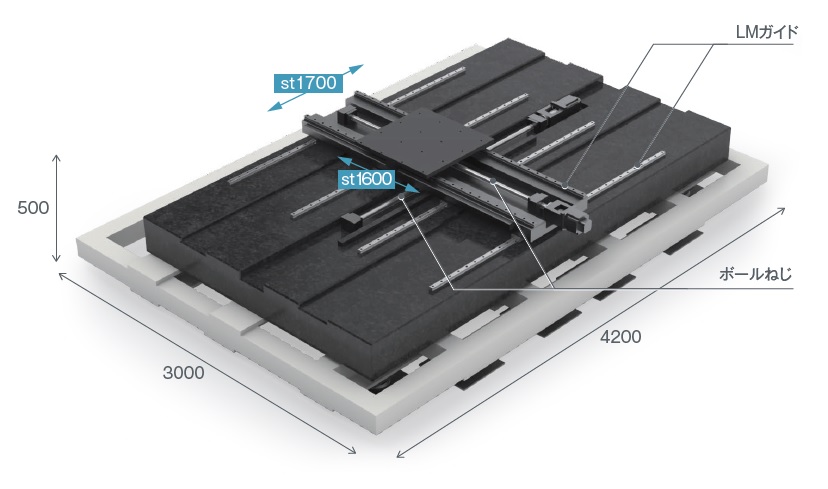 LMガイド

st1700

st1600

500

ボールねじ

4200

3000