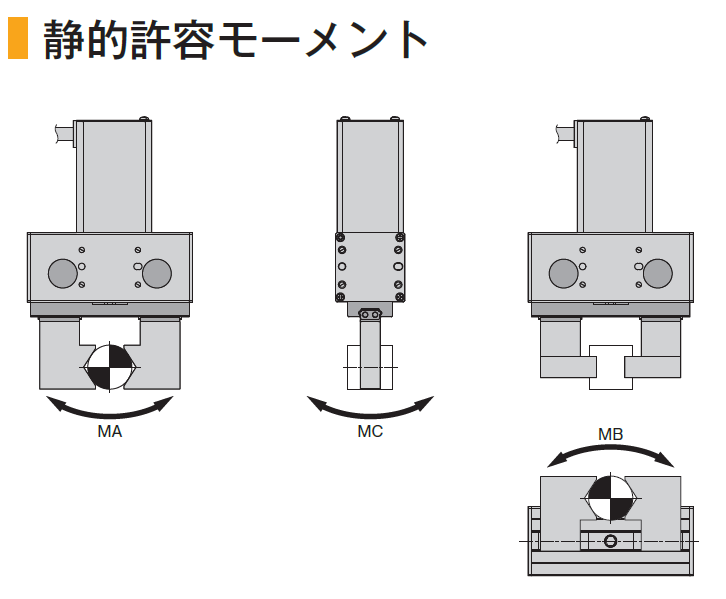 静的許容モーメント

MA

MC

MB