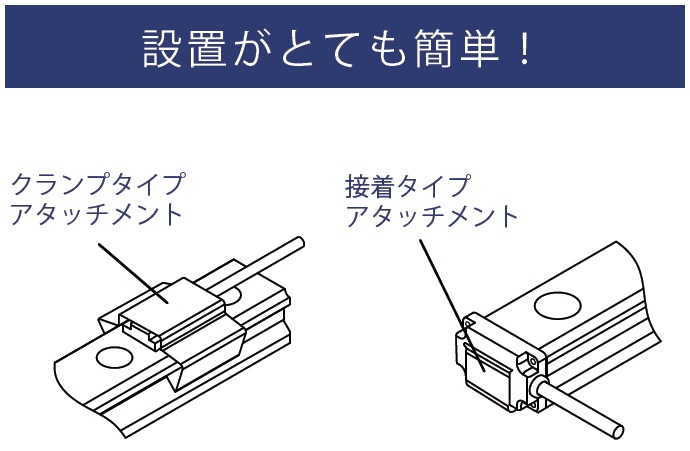 設置がとても簡単！

クランプタイプ
アタッチメント

接着タイプ
アタッチメント