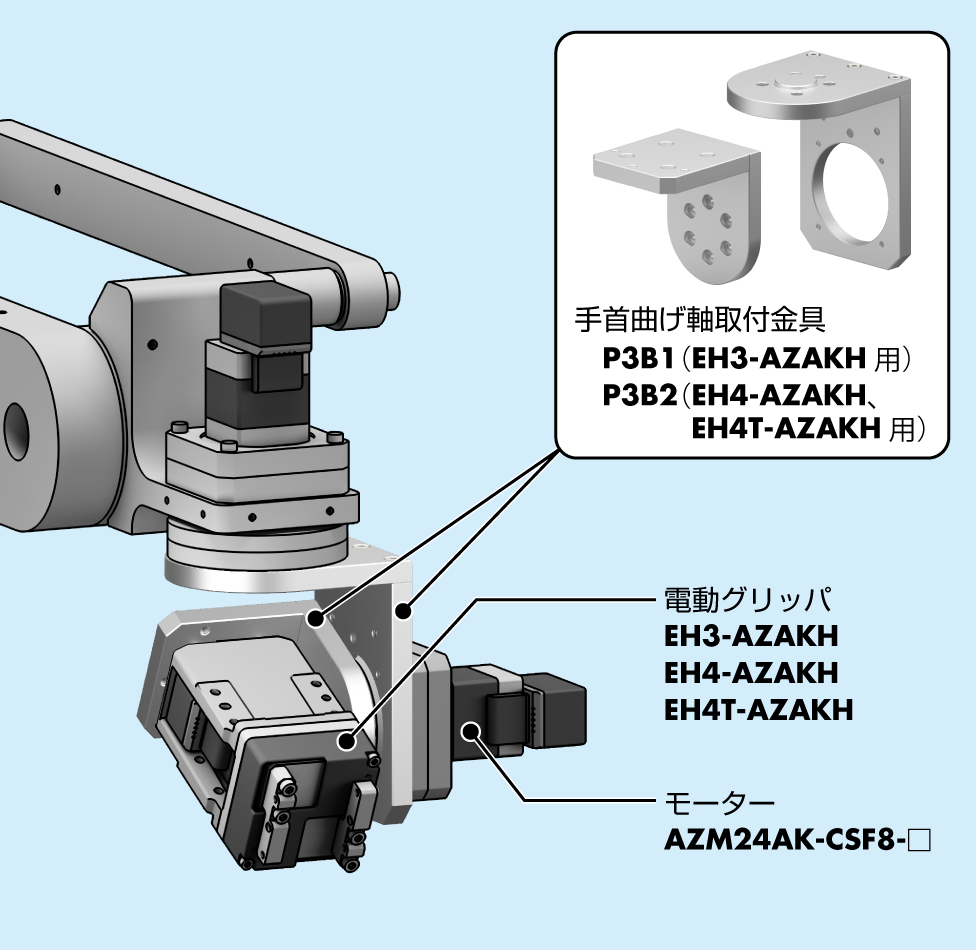 手首曲げ軸取付金具
P3B1（EH3-AZAKH 用）
P3B2（EH4-AZAKH、EH4T-AZAKH 用）

電動グリッパ
EH3-AZAKH
EH4-AZAKH
EH4T-AZAKH

モーター
AZM24AK-CSF8-□