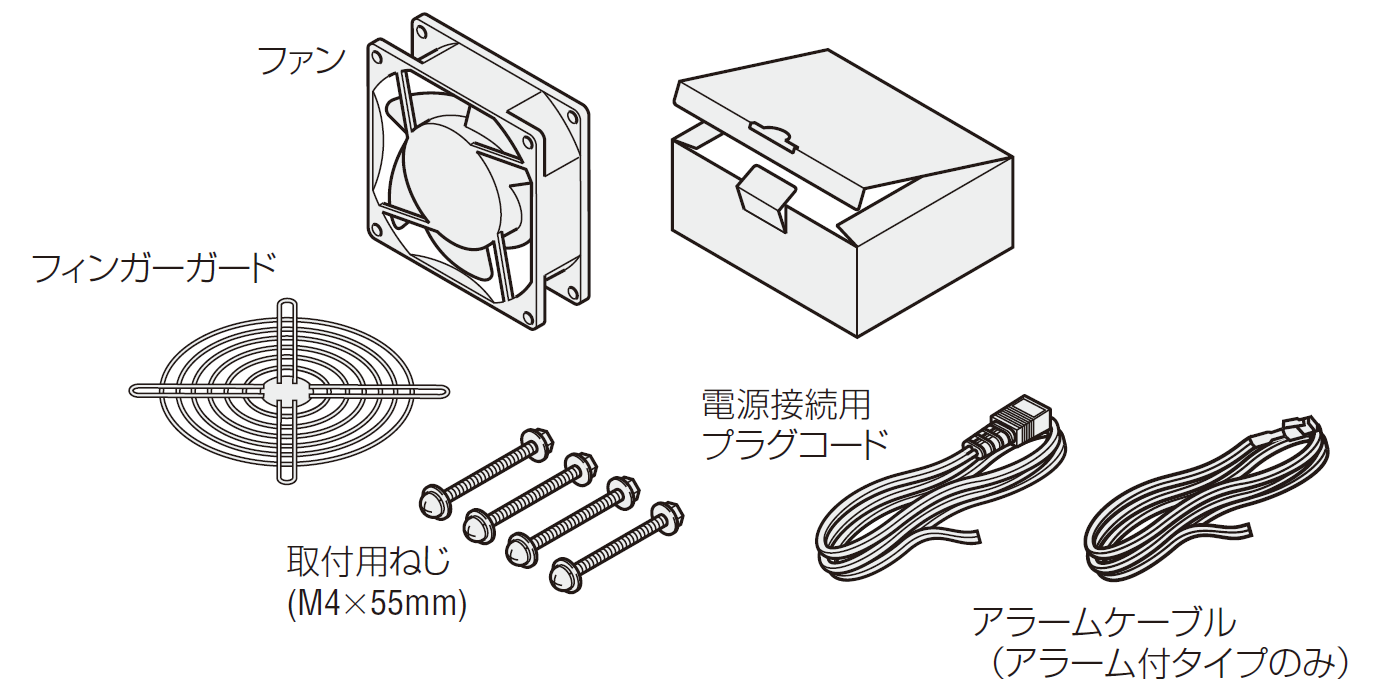 ファン

フィンガーガード

電源接続用
プラグコード

取付用ねじ
(M4×55mm)

アラームケーブル
（アラーム付タイプのみ）