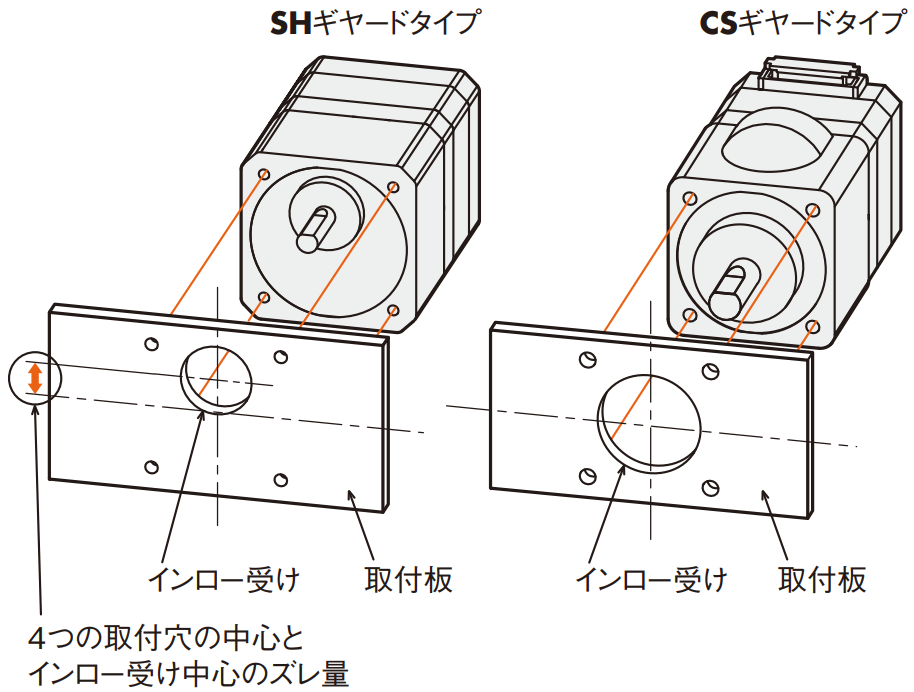 SHギヤードタイプ

CSギヤードタイプ

インロー受け

取付板

インロー受け

取付板

4つの取付穴の中心と
インロー受け中心のズレ量