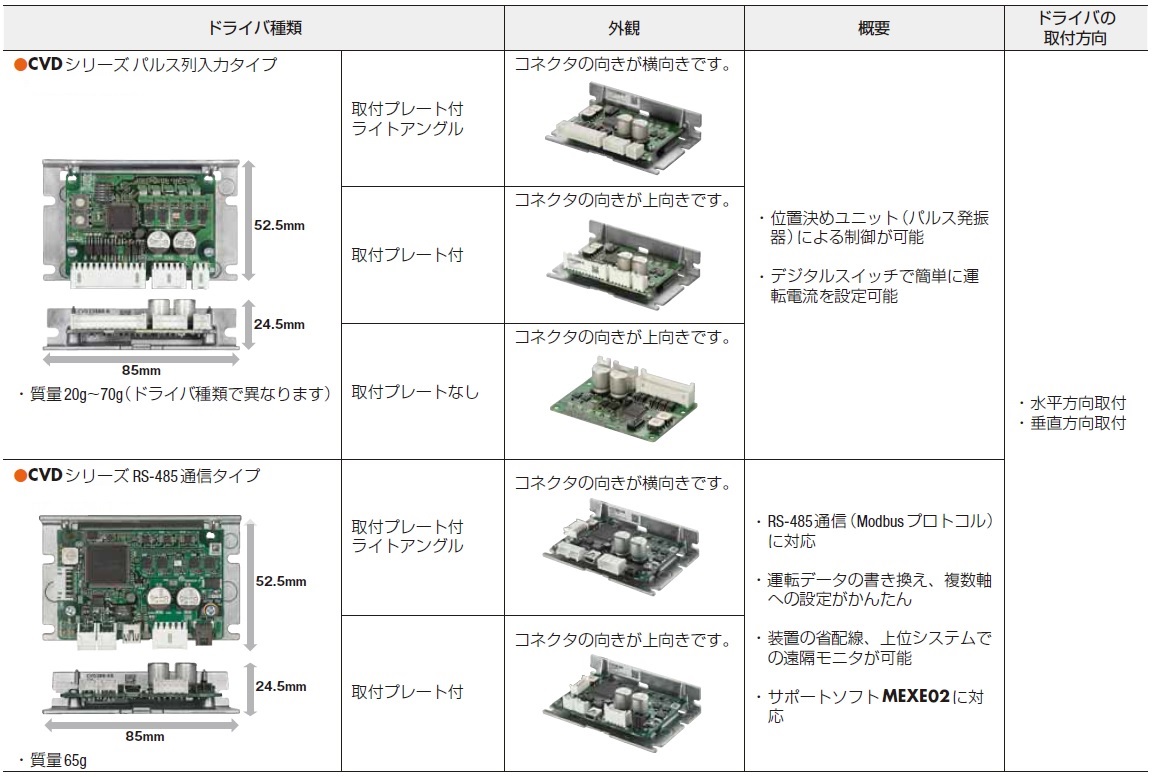 | ドライバ種類 | | 外観 | 概要 | ドライバの取付方向 |
|---|---|---|---|---|
| ●CVDシリーズ パルス列入力タイプ 52.5mm 24.5mm 85mm ・質量20g~70g(ドライバ種類で異なります) | 取付プレート付 ライトアングル | コネクタの向きが横向きです。 | ・位置決めユニット(パルス発振器)による制御が可能 ・デジタルスイッチで簡単に運転電流を設定可能 | ・水平方向取付 ・垂直方向取付 |
| | 取付プレート付 | コネクタの向きが上向きです。 | | |
| | 取付プレートなし | コネクタの向きが上向きです。 | | |
| ●CVDシリーズ RS-485通信タイプ 52.5mm 24.5mm 85mm ・質量65g | 取付プレート付 ライトアングル | コネクタの向きが横向きです。 | ・RS-485通信(Modbusプロトコル)に対応 ・運転データの書き換え、複数軸への設定がかんたん ・装置の省配線、上位システムでの遠隔モニタが可能 ・サポートソフトMEXE02に対応 | |
| | 取付プレート付 | コネクタの向きが上向きです。 | | |