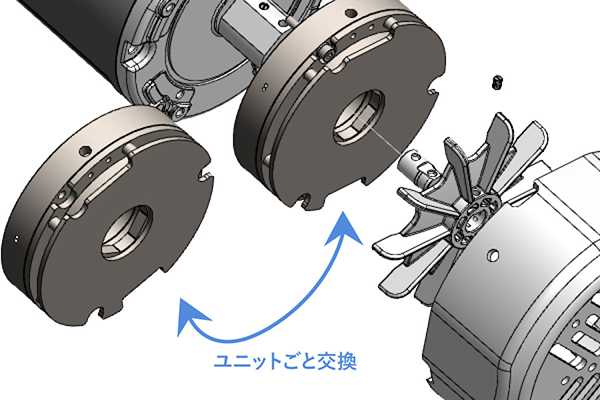 ユニットごと交換