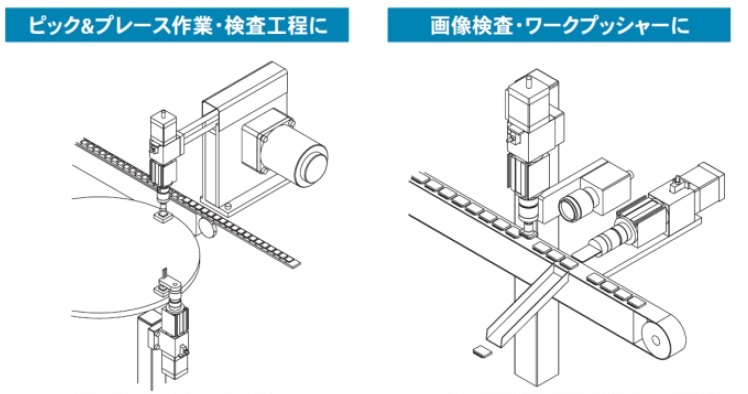 ピック&プレース作業・検査工程に

画像検査・ワークプッシャーに