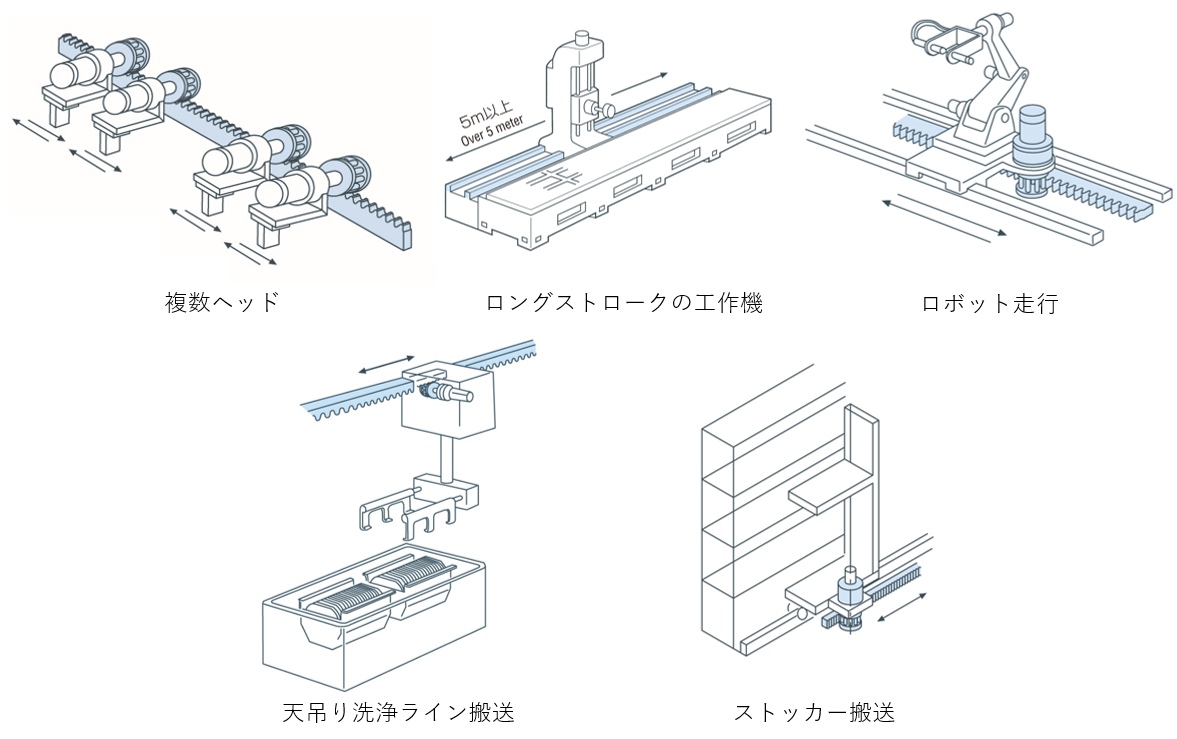 複数ヘッド

5m以上
Over 5 meter

ロングストロークの工作機

ロボット走行

天吊り洗浄ライン搬送

ストッカー搬送