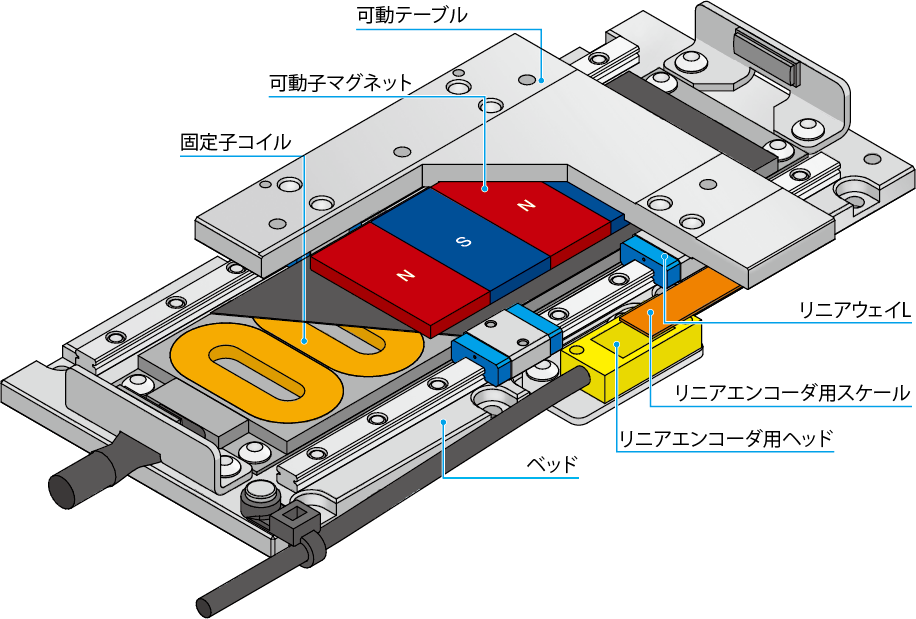 可動テーブル

可動子マグネット

固定子コイル

N

S

N

リニアウェイL

リニアエンコーダ用スケール

リニアエンコーダ用ヘッド

ベッド