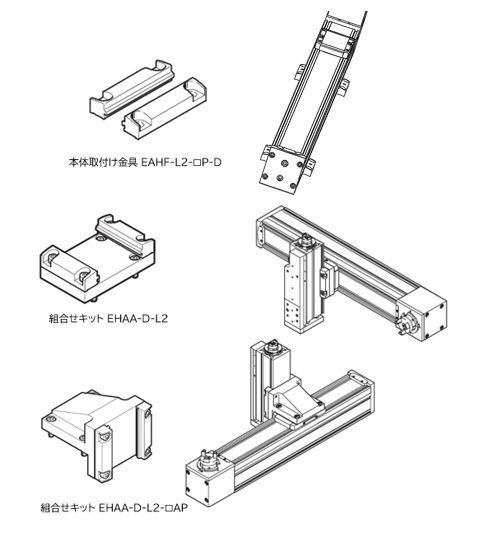 本体取付け金具 EAHF-L2-□P-D

組合せキット EHAA-D-L2

組合せキット EHAA-D-L2-□AP