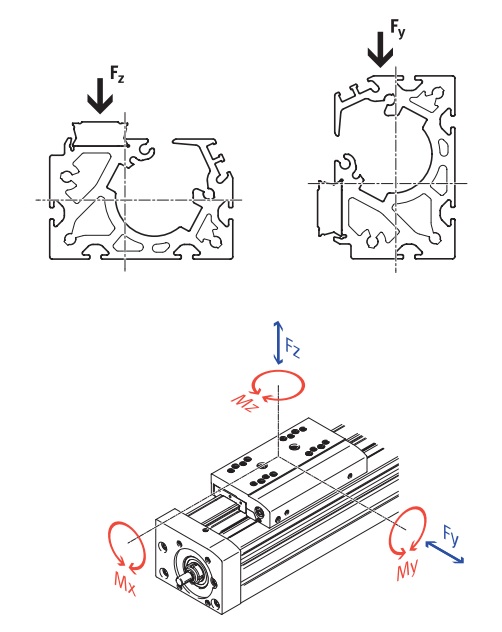 $F_z$

$F_y$

Fz

Mz

Mx

My

Fy