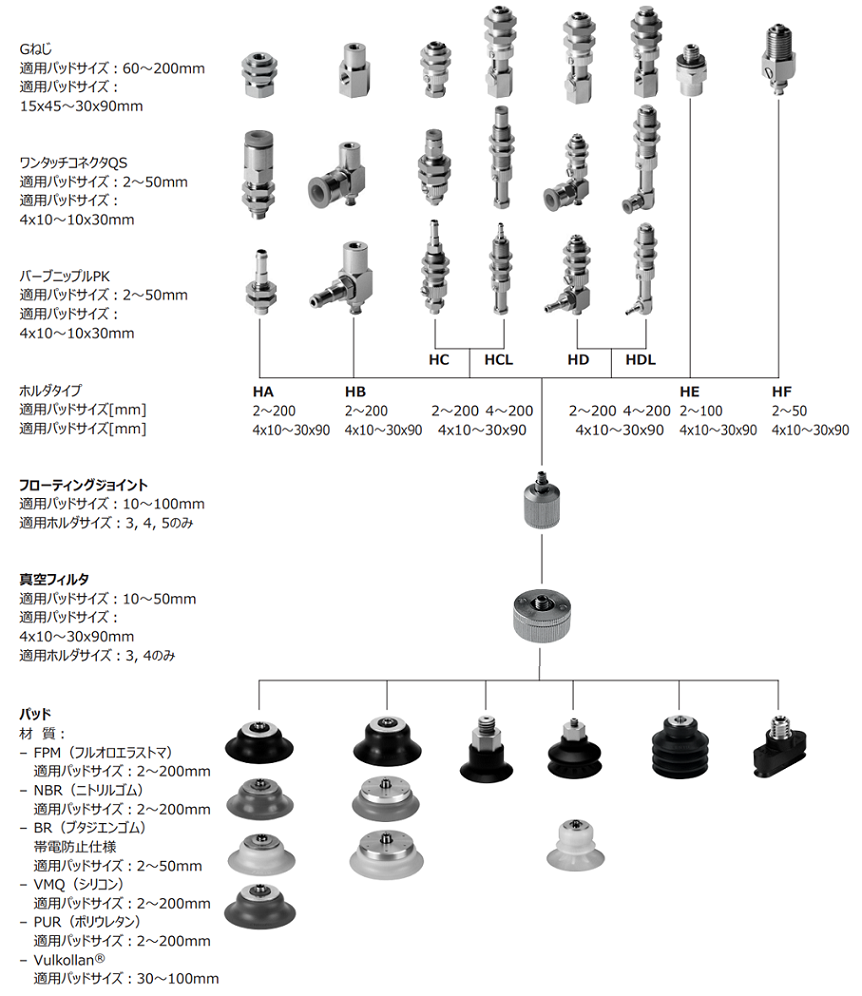 Gねじ
適用パッドサイズ：60～200mm
適用パッドサイズ：
15x45～30x90mm

ワンタッチコネクタQS
適用パッドサイズ：2～50mm
適用パッドサイズ：
4x10～10x30mm

バーブニップルPK
適用パッドサイズ：2～50mm
適用パッドサイズ：
4x10～10x30mm

HC HCL HD HDL

ホルダタイプ
適用パッドサイズ[mm]
適用パッドサイズ[mm]

HA
2～200
4x10～30x90

HB
2～200
4x10～30x90

2～200 4～200
4x10～30x90

2～200 4～200
4x10～30x90

HE
2～100
4x10～30x90

HF
2～50
4x10～30x90

フローティングジョイント
適用パッドサイズ：10～100mm
適用ホルダサイズ：3, 4, 5のみ

真空フィルタ
適用パッドサイズ：10～50mm
適用パッドサイズ：
4x10～30x90mm
適用ホルダサイズ：3, 4のみ

パッド
材 質：
– FPM（フルオロエラストマ）
適用パッドサイズ：2～200mm
– NBR（ニトリルゴム）
適用パッドサイズ：2～200mm
– BR（ブタジエンゴム）
帯電防止仕様
適用パッドサイズ：2～50mm
– VMQ（シリコン）
適用パッドサイズ：2～200mm
– PUR（ポリウレタン）
適用パッドサイズ：2～200mm
– Vulkollan®
適用パッドサイズ：30～100mm