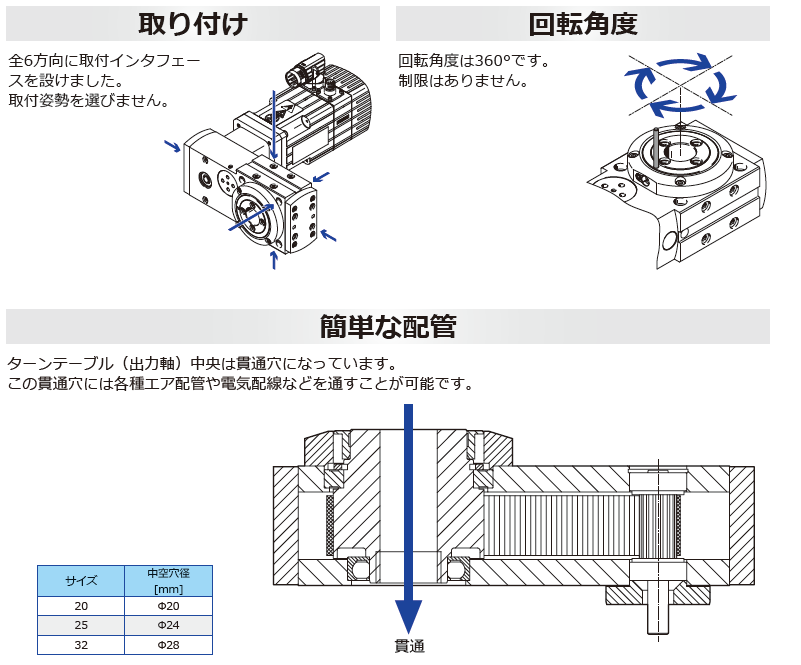 取り付け

全6方向に取付インタフェースを設けました。
取付姿勢を選びません。

回転角度

回転角度は360°です。
制限はありません。

簡単な配管

ターンテーブル（出力軸）中央は貫通穴になっています。
この貫通穴には各種エア配管や電気配線などを通すことが可能です。

| サイズ | 中空穴径 [mm] |
|---|---|
| 20 | Φ20 |
| 25 | Φ24 |
| 32 | Φ28 |

貫通